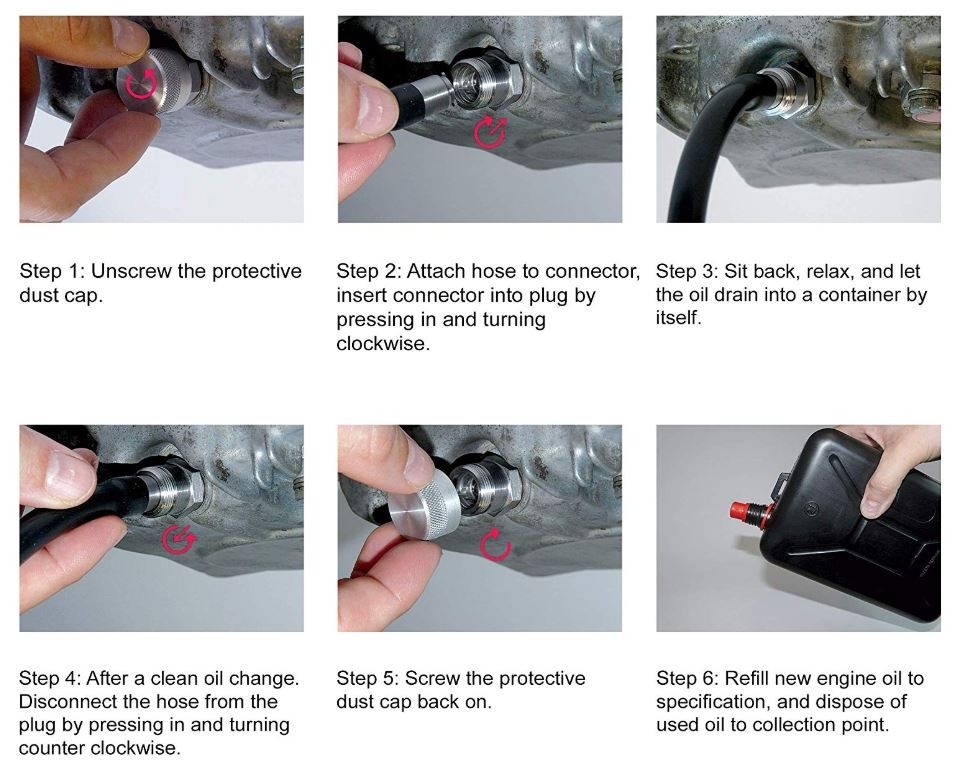 Step 1: Unscrew the protective dust cap.

Step 2: Attach hose to connector, insert connector into plug by pressing in and turning clockwise.

Step 3: Sit back, relax, and let the oil drain into a container by itself.

Step 4: After a clean oil change. Disconnect the hose from the plug by pressing in and turning counter clockwise.

Step 5: Screw the protective dust cap back on.

Step 6: Refill new engine oil to specification, and dispose of used oil to collection point.