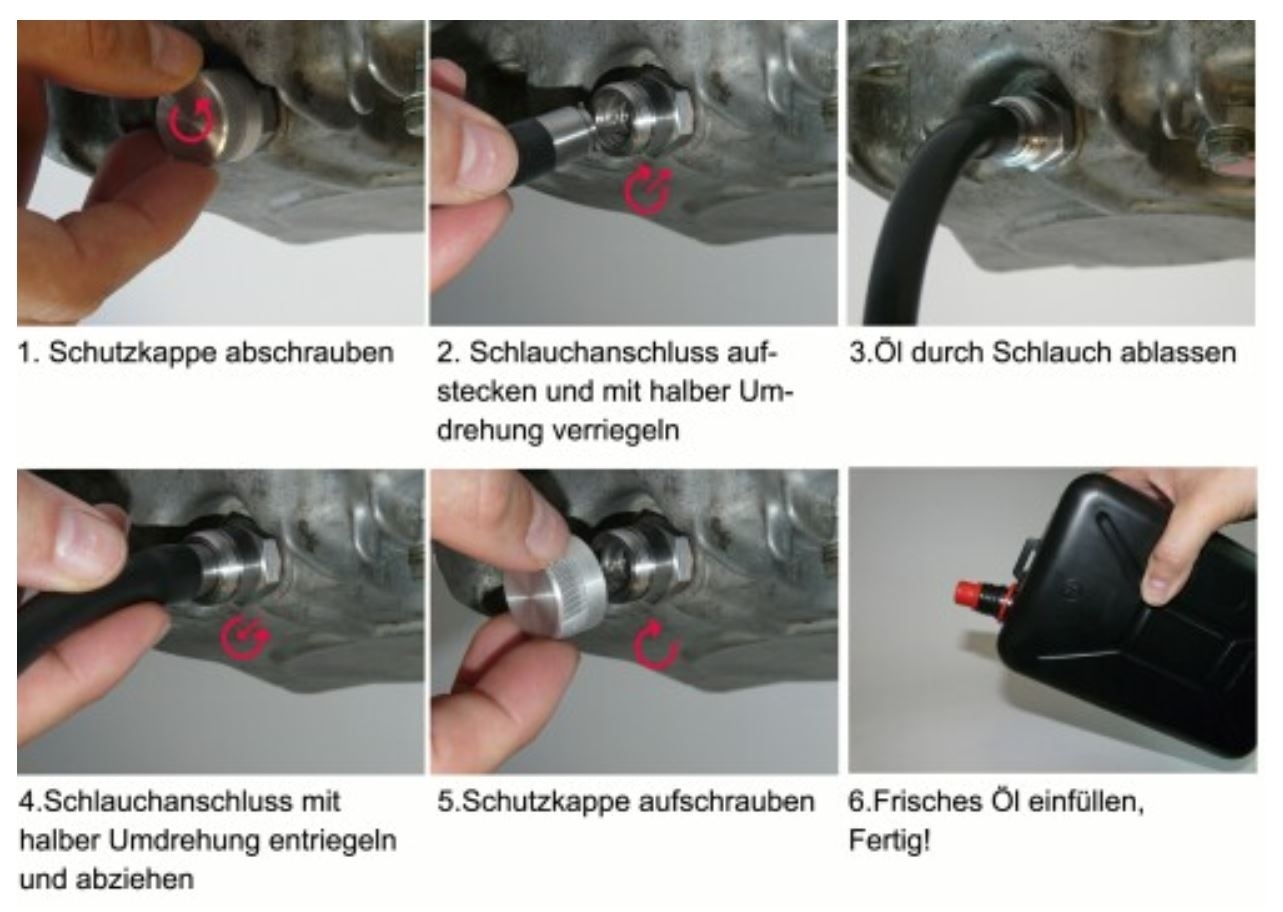 1. Schutzkappe abschrauben

2. Schlauchanschluss aufstecken und mit halber Umdrehung verriegeln

3.Öl durch Schlauch ablassen

4.Schlauchanschluss mit halber Umdrehung entriegeln und abziehen

5.Schutzkappe aufschrauben

6.Frisches Öl einfüllen, Fertig!